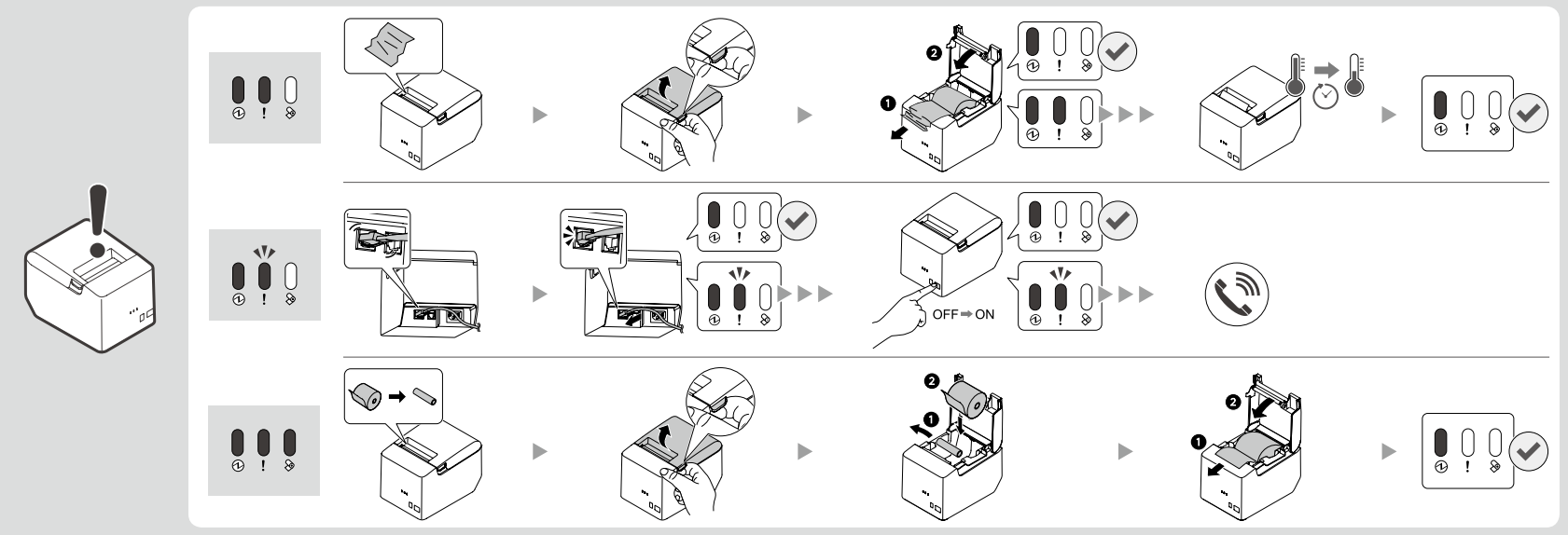 2
1
OFF ➡ ON
2
1
2
1